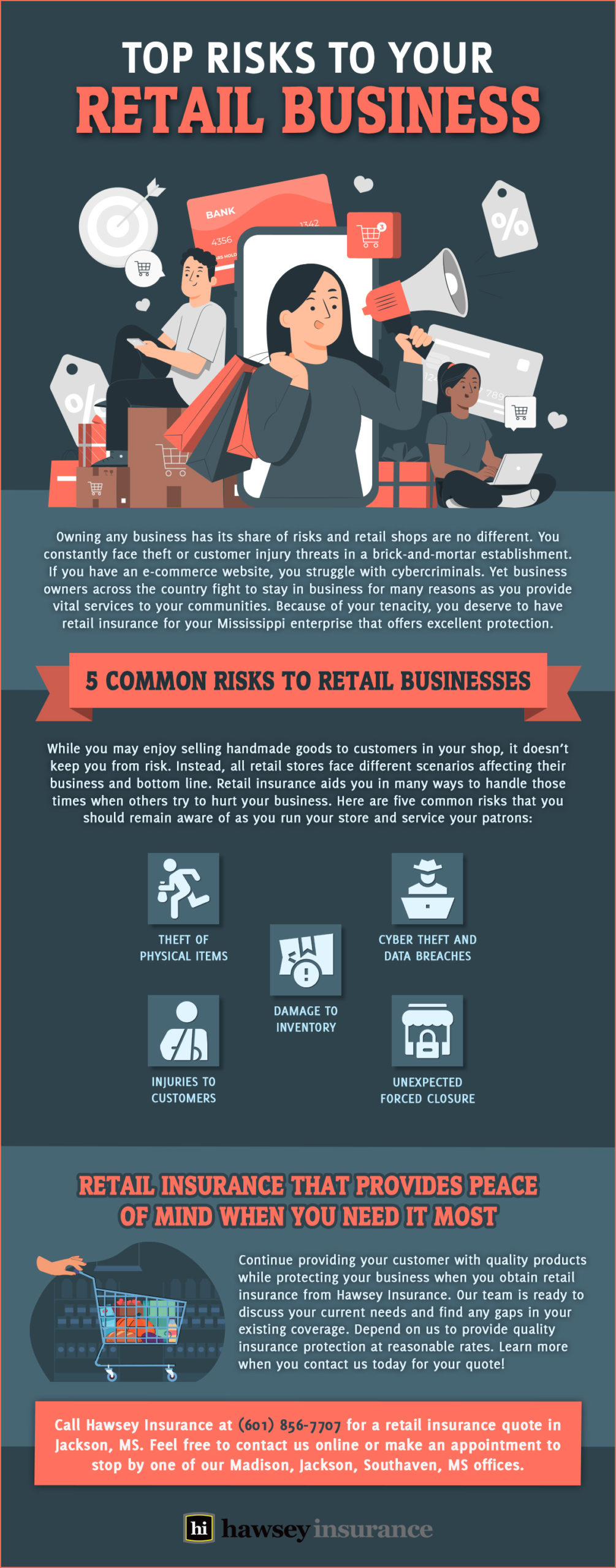 TOP RISKS TO YOUR
RETAIL BUSINESS

BANK
4356
1342

%

%

Owning any business has its share of risks and retail shops are no different. You constantly face theft or customer injury threats in a brick-and-mortar establishment. If you have an e-commerce website, you struggle with cybercriminals. Yet business owners across the country fight to stay in business for many reasons as you provide vital services to your communities. Because of your tenacity, you deserve to have retail insurance for your Mississippi enterprise that offers excellent protection.

5 COMMON RISKS TO RETAIL BUSINESSES

While you may enjoy selling handmade goods to customers in your shop, it doesn't keep you from risk. Instead, all retail stores face different scenarios affecting their business and bottom line. Retail insurance aids you in many ways to handle those times when others try to hurt your business. Here are five common risks that you should remain aware of as you run your store and service your patrons:

THEFT OF PHYSICAL ITEMS

CYBER THEFT AND DATA BREACHES

DAMAGE TO INVENTORY

INJURIES TO CUSTOMERS

UNEXPECTED FORCED CLOSURE

RETAIL INSURANCE THAT PROVIDES PEACE OF MIND WHEN YOU NEED IT MOST

Continue providing your customer with quality products while protecting your business when you obtain retail insurance from Hawsey Insurance. Our team is ready to discuss your current needs and find any gaps in your existing coverage. Depend on us to provide quality insurance protection at reasonable rates. Learn more when you contact us today for your quote!

Call Hawsey Insurance at (601) 856-7707 for a retail insurance quote in Jackson, MS. Feel free to contact us online or make an appointment to stop by one of our Madison, Jackson, Southaven, MS offices.

hi hawsey insurance